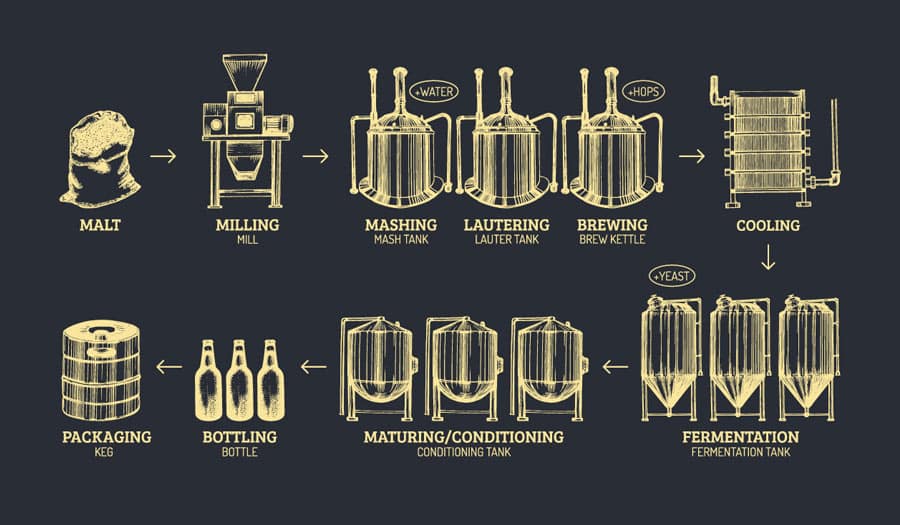 MALT

MILLING
MILL

+WATER

MASHING
MASH TANK

LAUTERING
LAUTER TANK

+HOPS

BREWING
BREW KETTLE

COOLING

+YEAST

FERMENTATION
FERMENTATION TANK

MATURING/CONDITIONING
CONDITIONING TANK

BOTTLING
BOTTLE

PACKAGING
KEG